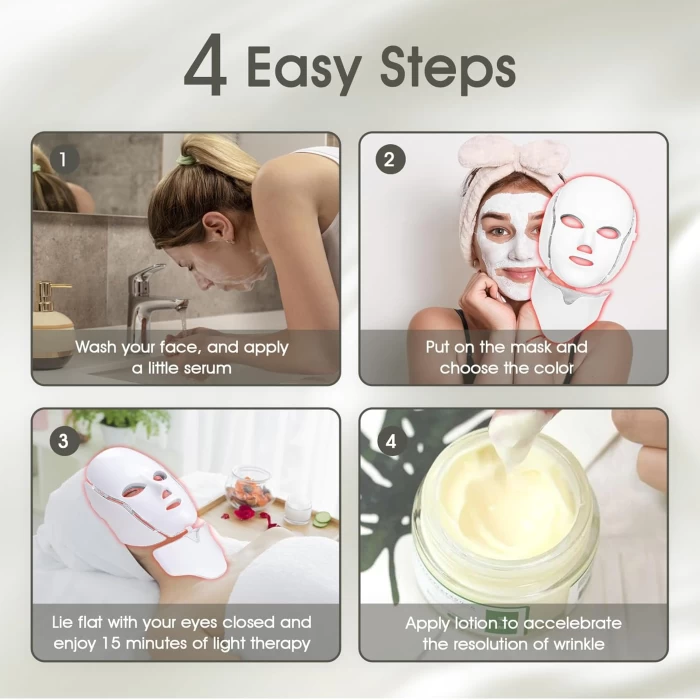 4 Easy Steps

1

Wash your face, and apply a little serum

2

Put on the mask and choose the color

3

Lie flat with your eyes closed and enjoy 15 minutes of light therapy

4

Apply lotion to accelerate the resolution of wrinkle